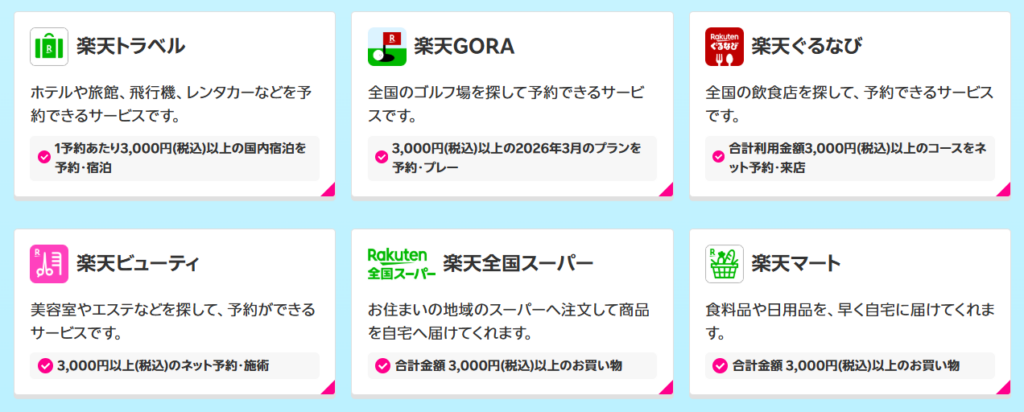 楽天トラベル

ホテルや旅館、飛行機、レンタカーなどを予約できるサービスです。

1予約あたり3,000円(税込)以上の国内宿泊を予約・宿泊

楽天GORA

全国のゴルフ場を探して予約できるサービスです。

3,000円(税込)以上の2026年3月のプランを予約・プレー

Rakuten ぐるなび

楽天ぐるなび

全国の飲食店を探して、予約できるサービスです。

合計利用金額3,000円(税込)以上のコースをネット予約・来店

楽天ビューティ

美容室やエステなどを探して、予約ができるサービスです。

3,000円以上(税込)のネット予約・施術

Rakuten 全国スーパー

楽天全国スーパー

お住まいの地域のスーパーへ注文して商品を自宅へ届けてくれます。

合計金額 3,000円(税込)以上のお買い物

楽天マート

食料品や日用品を、早く自宅に届けてくれます。

合計金額 3,000円(税込)以上のお買い物